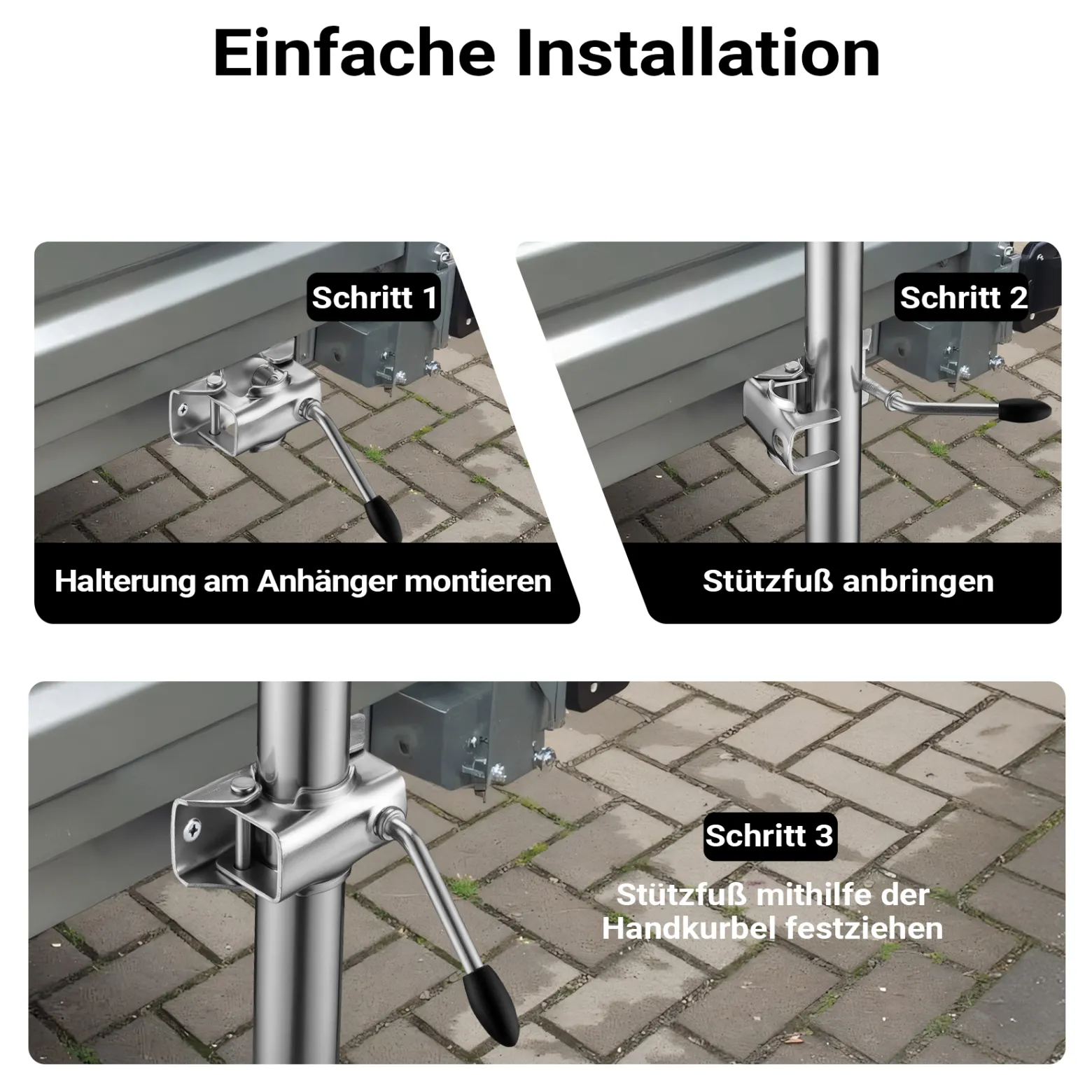 Einfache Installation

Schritt 1

Halterung am Anhänger montieren

Schritt 2

Stützfuß anbringen

Schritt 3

Stützfuß mithilfe der Handkurbel festziehen